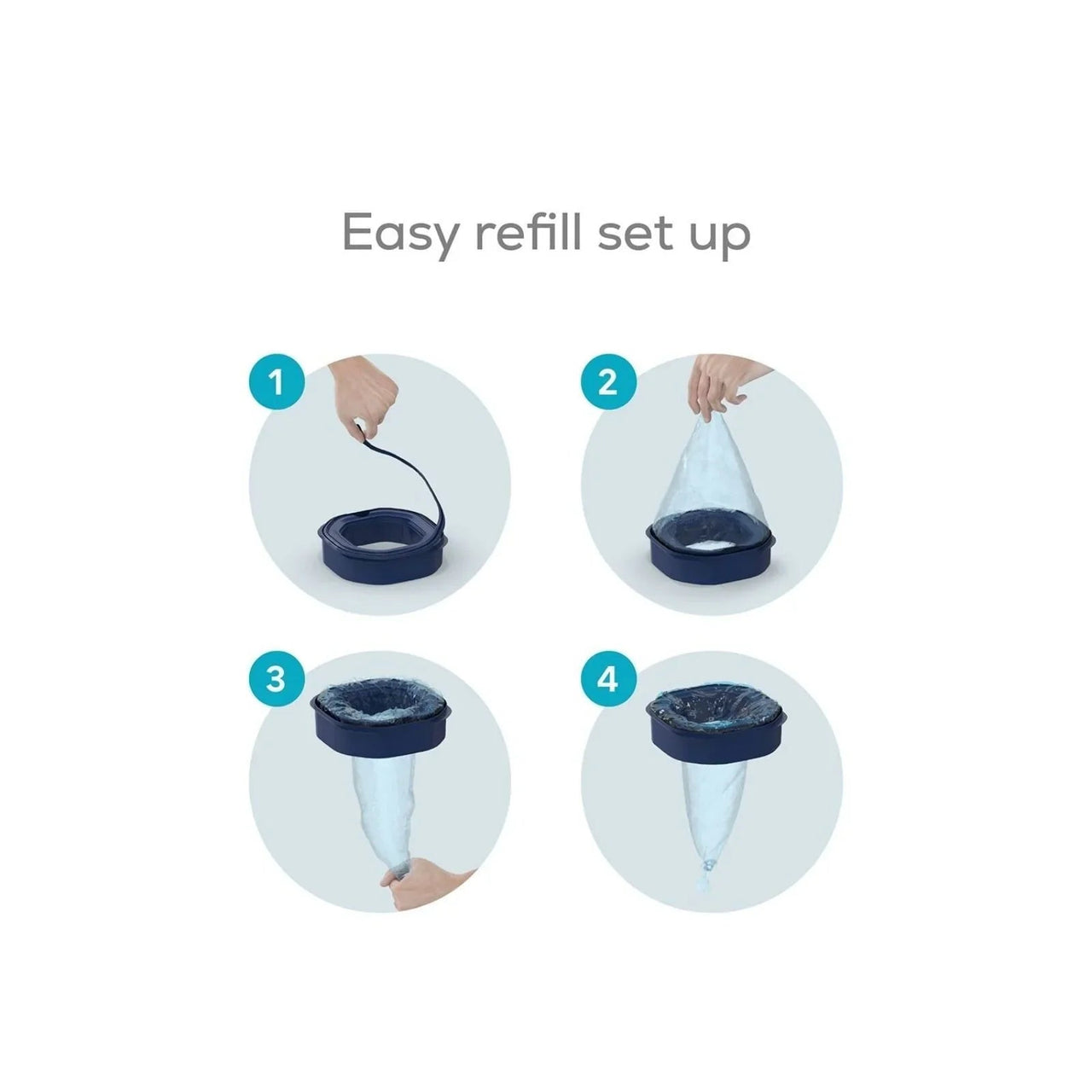 Easy refill set up

1

2

3

4