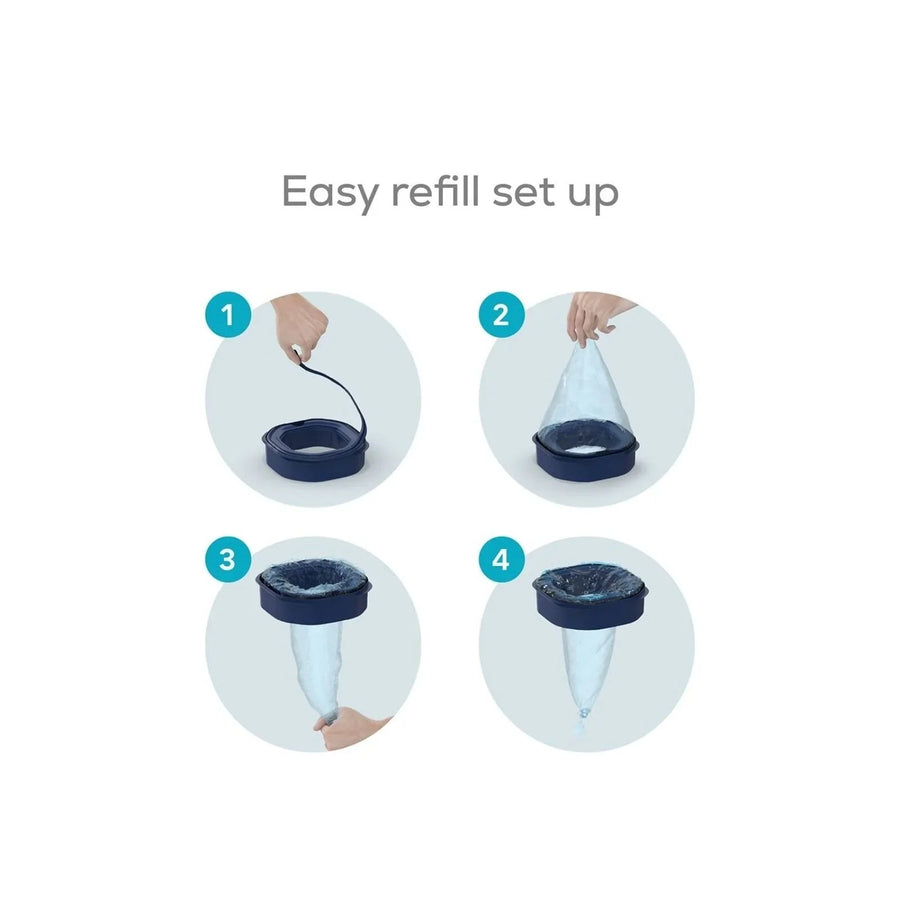 Easy refill set up

1

2

3

4